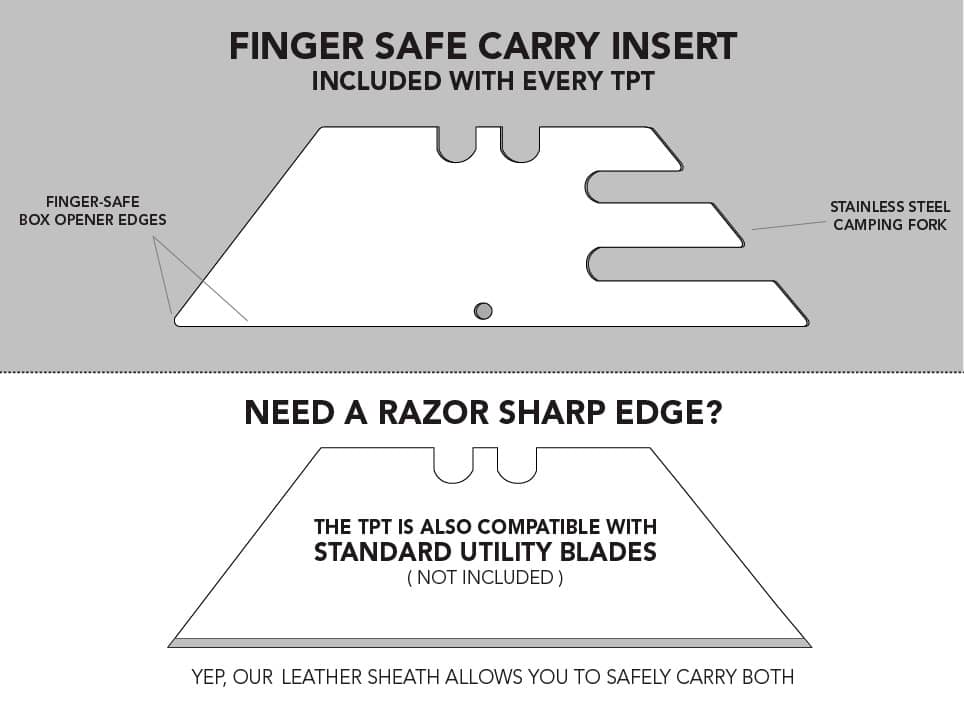 FINGER SAFE CARRY INSERT
INCLUDED WITH EVERY TPT

FINGER-SAFE
BOX OPENER EDGES

STAINLESS STEEL
CAMPING FORK

NEED A RAZOR SHARP EDGE?

THE TPT IS ALSO COMPATIBLE WITH
STANDARD UTILITY BLADES
( NOT INCLUDED )

YEP, OUR LEATHER SHEATH ALLOWS YOU TO SAFELY CARRY BOTH